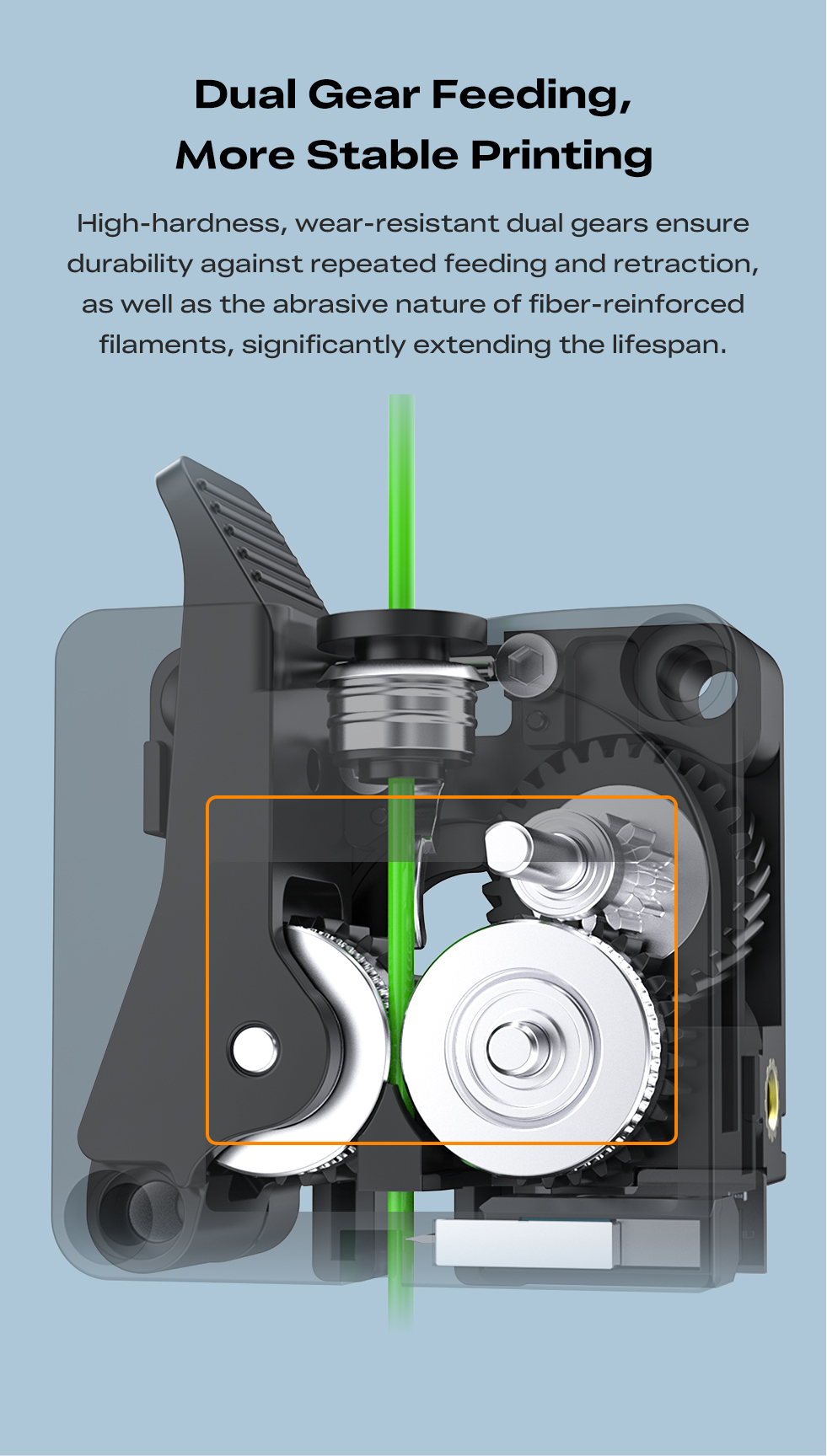 Dual Gear Feeding,
More Stable Printing

High-hardness, wear-resistant dual gears ensure durability against repeated feeding and retraction, as well as the abrasive nature of fiber-reinforced filaments, significantly extending the lifespan.